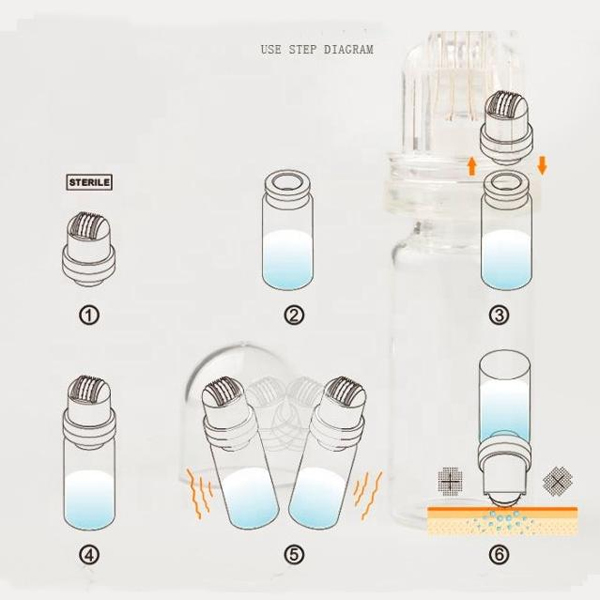 USE STEP DIAGRAM

STERILE

①

②

③

④

⑤

⑥